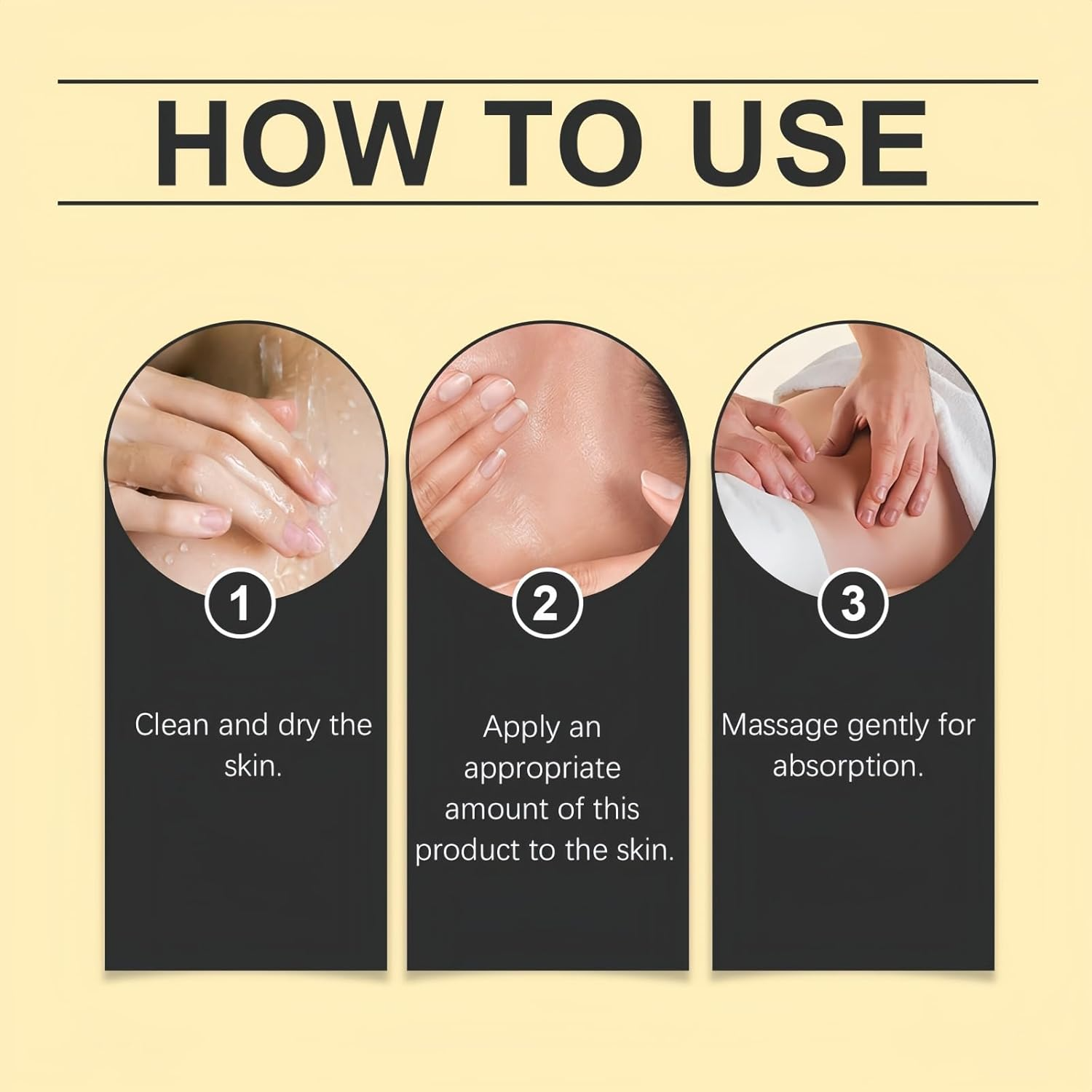 HOW TO USE

1

Clean and dry the skin.

2

Apply an appropriate amount of this product to the skin.

3

Massage gently for absorption.