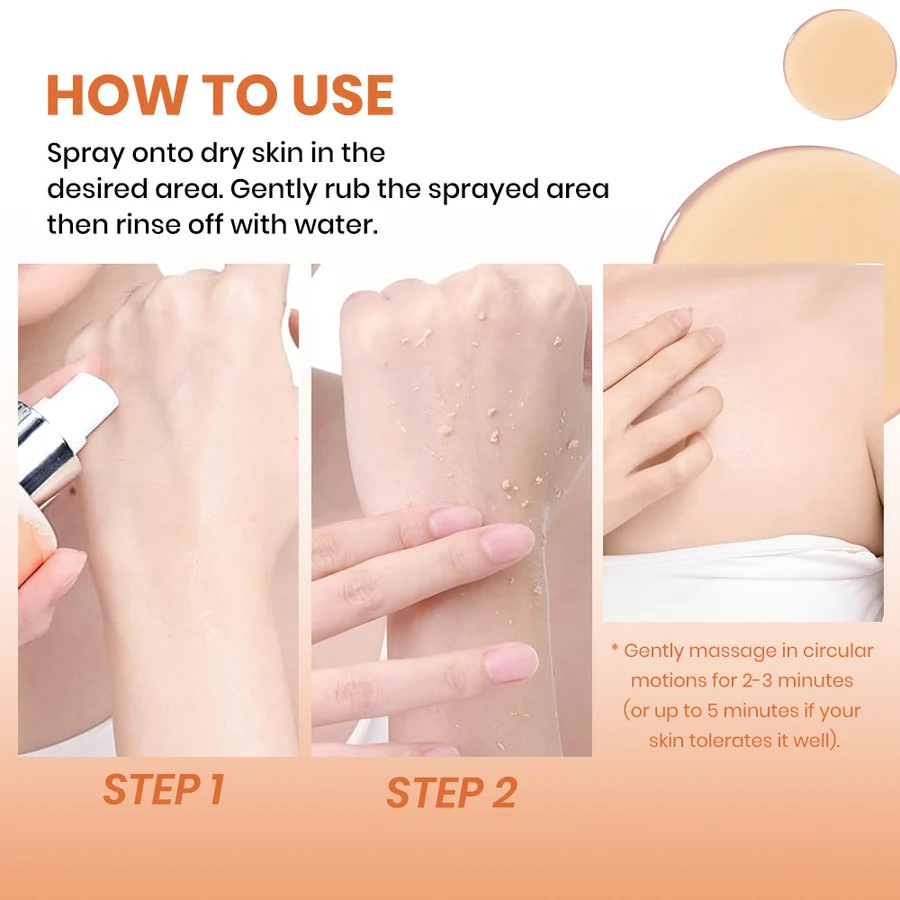 HOW TO USE

Spray onto dry skin in the desired area. Gently rub the sprayed area then rinse off with water.

STEP 1

STEP 2

* Gently massage in circular motions for 2-3 minutes (or up to 5 minutes if your skin tolerates it well).